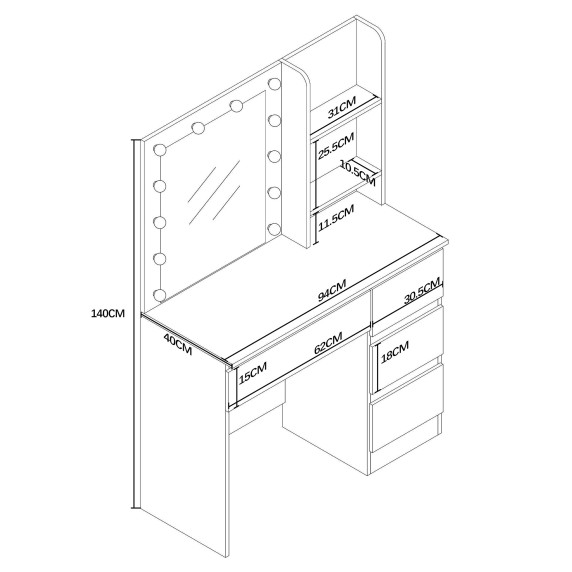 31CM
25.5CM
10.5CM
11.5CM
140CM
94CM
30.5CM
40CM
62CM
18CM
15CM