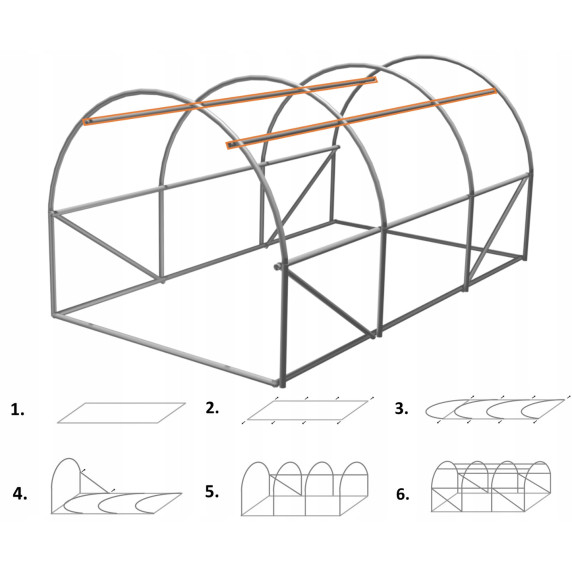 1.

2.

3.

4.

5.

6.